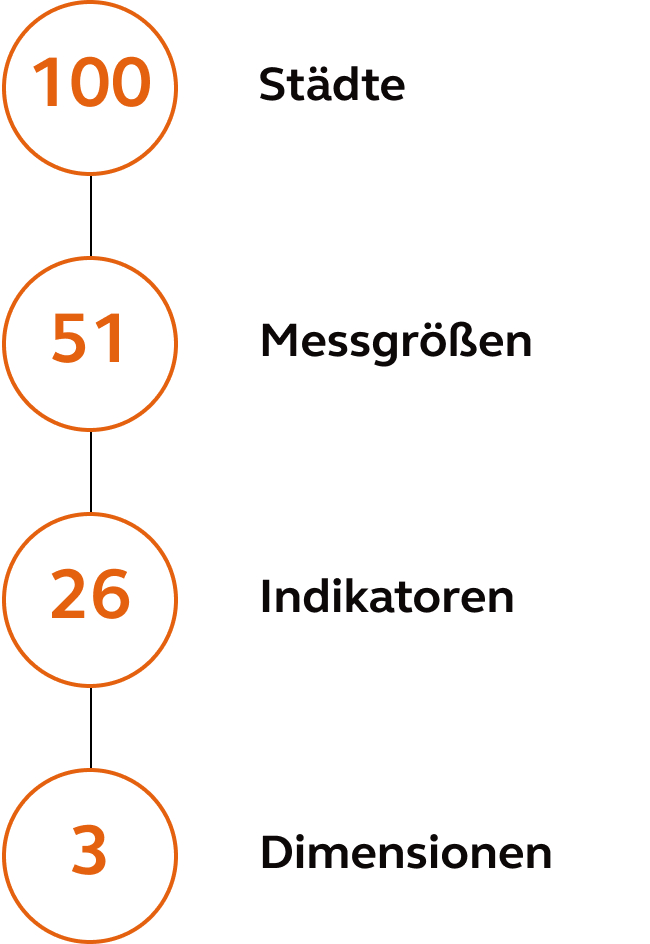 100 Städte

51 Messgrößen

26 Indikatoren

3 Dimensionen